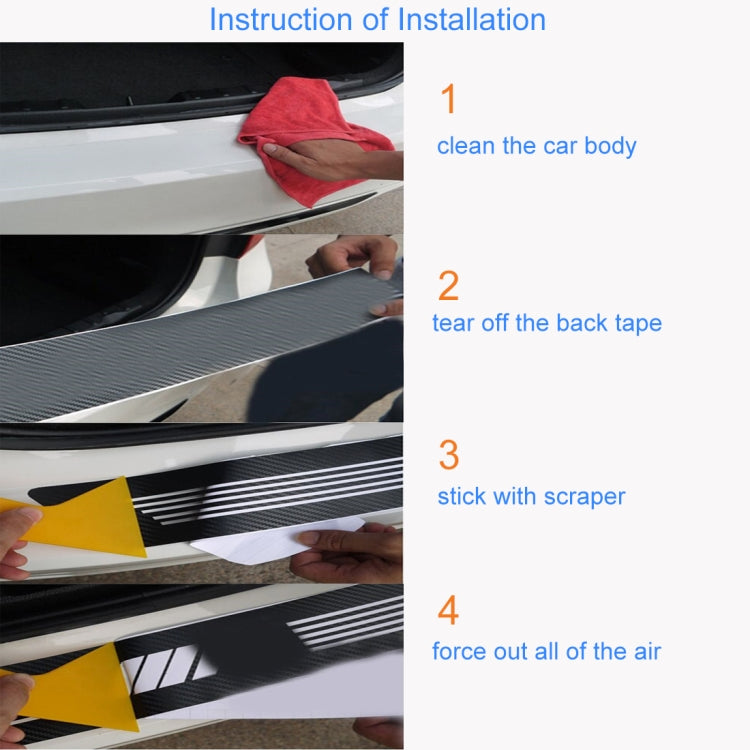 Instruction of Installation

1
clean the car body

2
tear off the back tape

3
stick with scraper

4
force out all of the air