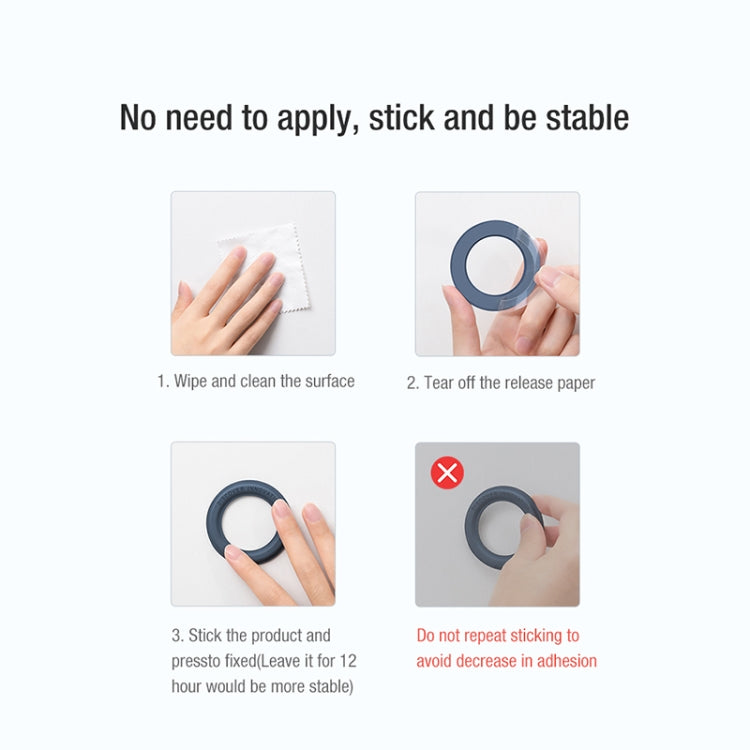 No need to apply, stick and be stable

1. Wipe and clean the surface

2. Tear off the release paper

3. Stick the product and pressto fixed(Leave it for 12 hour would be more stable)

Do not repeat sticking to avoid decrease in adhesion