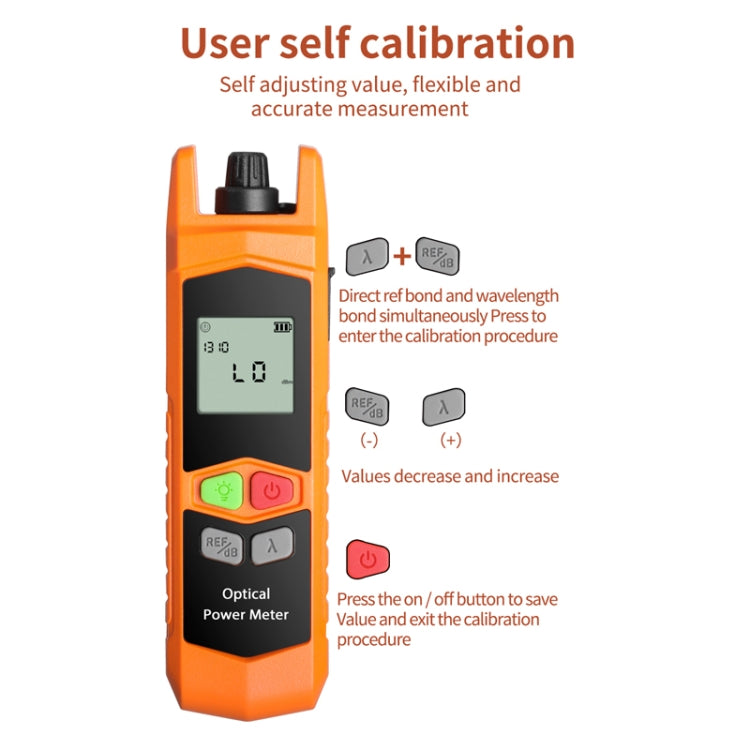 User self calibration

Self adjusting value, flexible and accurate measurement

1310

LO

dBm

REF/dB

λ

Optical Power Meter

λ + REF/dB

Direct ref bond and wavelength bond simultaneously Press to enter the calibration procedure

REF/dB λ

(-) (+)

Values decrease and increase

Press the on / off button to save Value and exit the calibration procedure