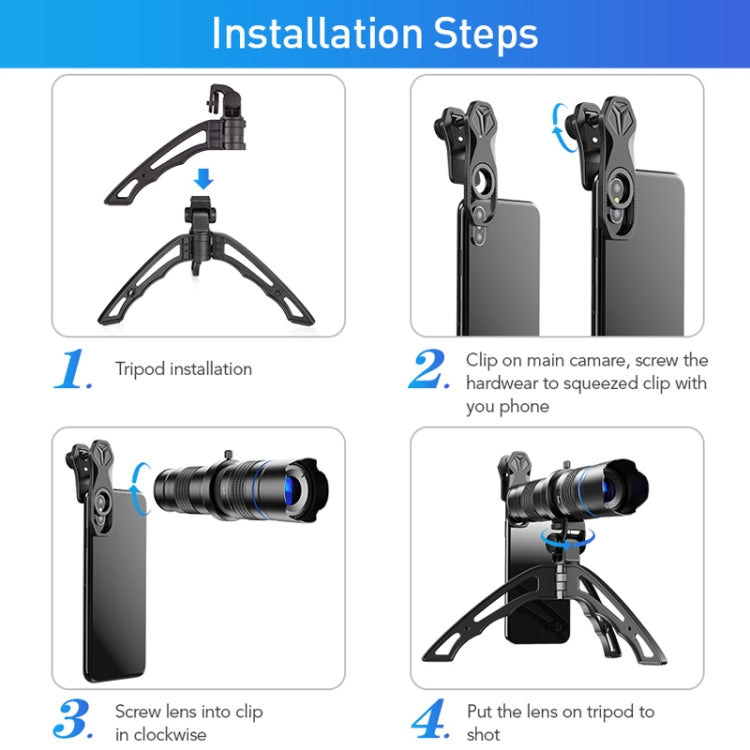 Installation Steps

1. Tripod installation

2. Clip on main camare, screw the hardwear to squeezed clip with you phone

3. Screw lens into clip in clockwise

4. Put the lens on tripod to shot