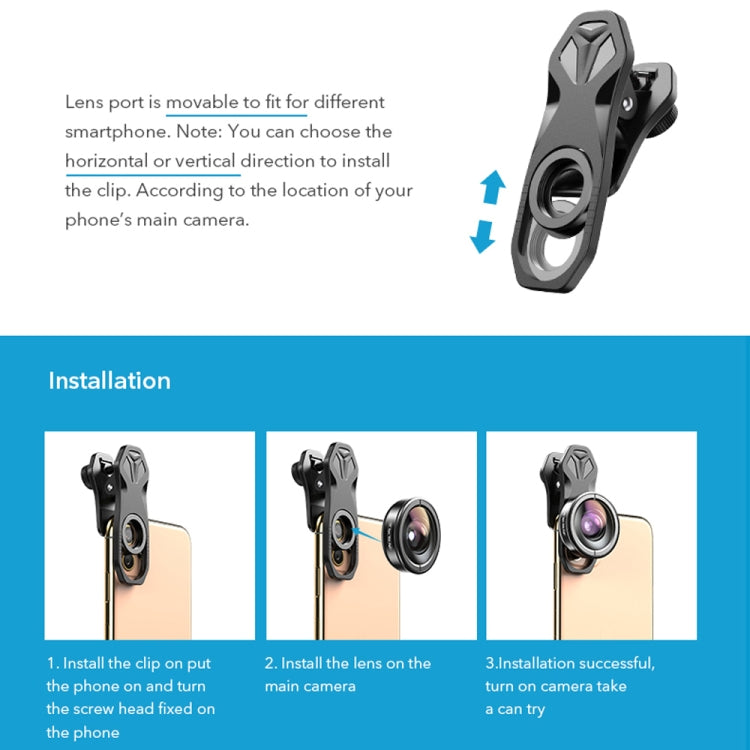 Lens port is movable to fit for different smartphone. Note: You can choose the horizontal or vertical direction to install the clip. According to the location of your phone's main camera.

Installation

1. Install the clip on put the phone on and turn the screw head fixed on the phone

2. Install the lens on the main camera

3.Installation successful, turn on camera take a can try