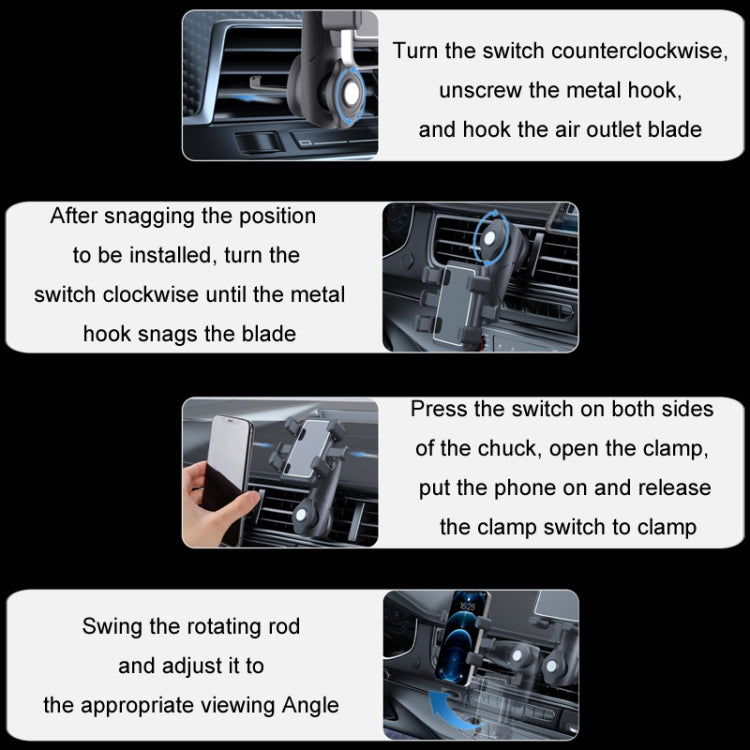 Turn the switch counterclockwise, unscrew the metal hook, and hook the air outlet blade

After snagging the position to be installed, turn the switch clockwise until the metal hook snags the blade

Press the switch on both sides of the chuck, open the clamp, put the phone on and release the clamp switch to clamp

Swing the rotating rod and adjust it to the appropriate viewing Angle

16:25