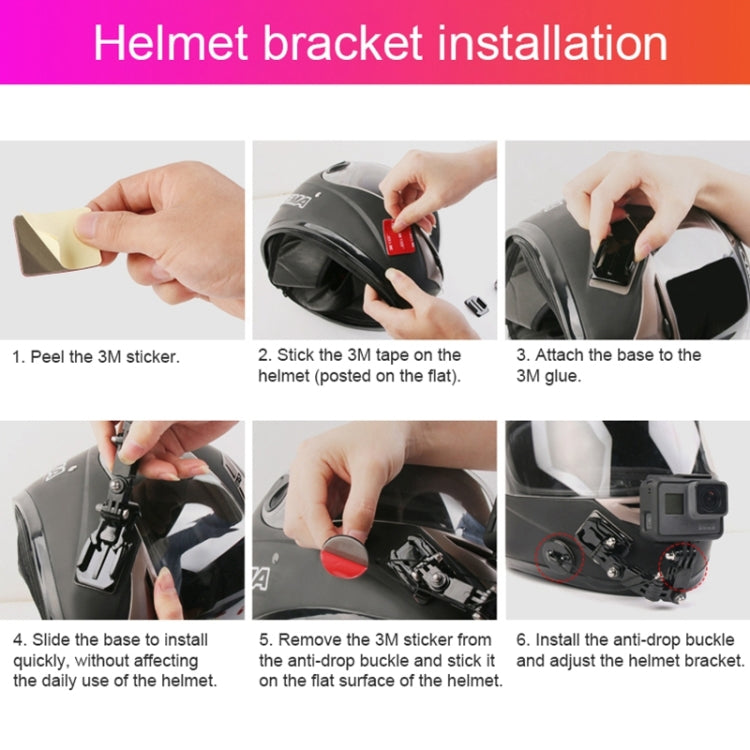 Helmet bracket installation

1. Peel the 3M sticker.

2. Stick the 3M tape on the helmet (posted on the flat).

3. Attach the base to the 3M glue.

4. Slide the base to install quickly, without affecting the daily use of the helmet.

5. Remove the 3M sticker from the anti-drop buckle and stick it on the flat surface of the helmet.

6. Install the anti-drop buckle and adjust the helmet bracket.