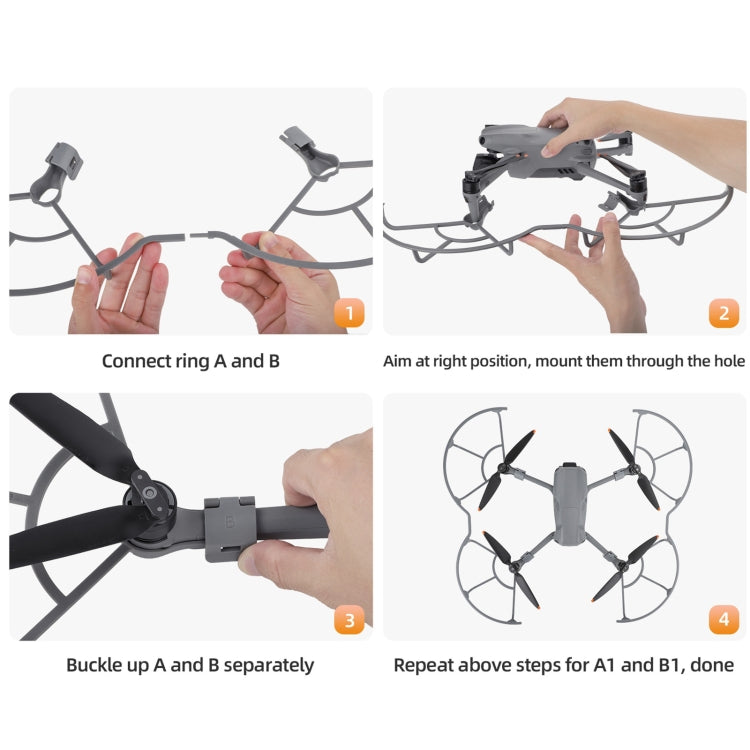 1

Connect ring A and B

2

Aim at right position, mount them through the hole

B

3

Buckle up A and B separately

4

Repeat above steps for A1 and B1, done