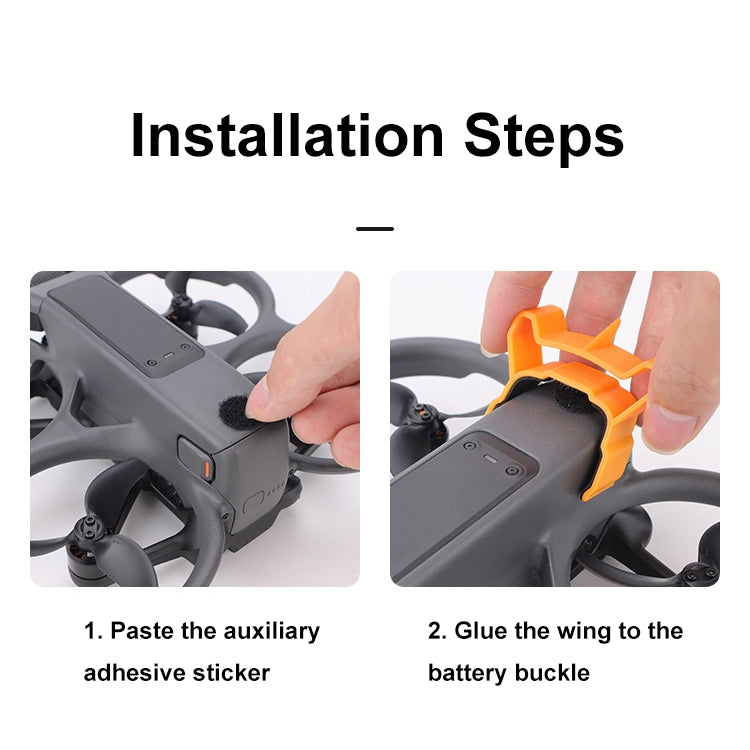 Installation Steps

1. Paste the auxiliary adhesive sticker

2. Glue the wing to the battery buckle