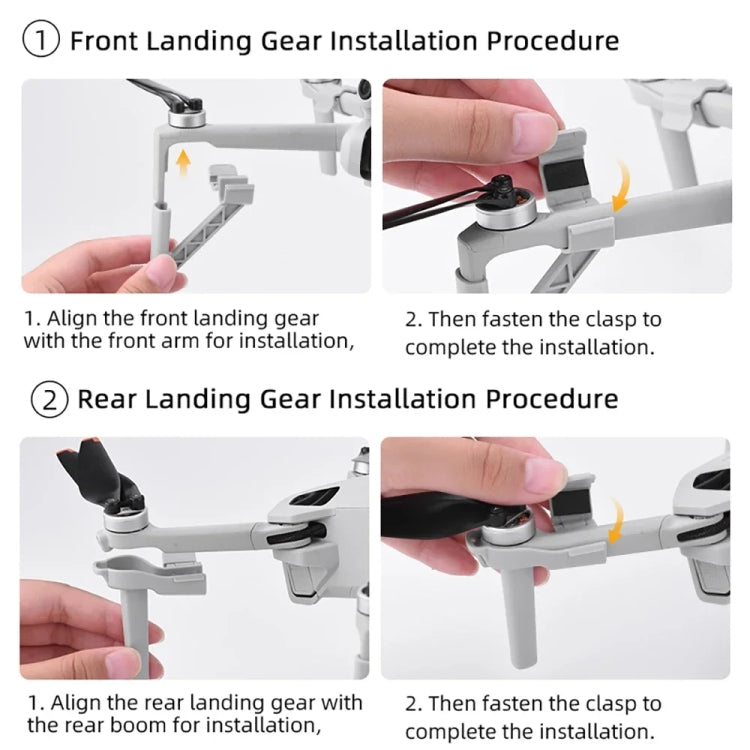 ① Front Landing Gear Installation Procedure

1. Align the front landing gear with the front arm for installation,

2. Then fasten the clasp to complete the installation.

② Rear Landing Gear Installation Procedure

1. Align the rear landing gear with the rear boom for installation,

2. Then fasten the clasp to complete the installation.