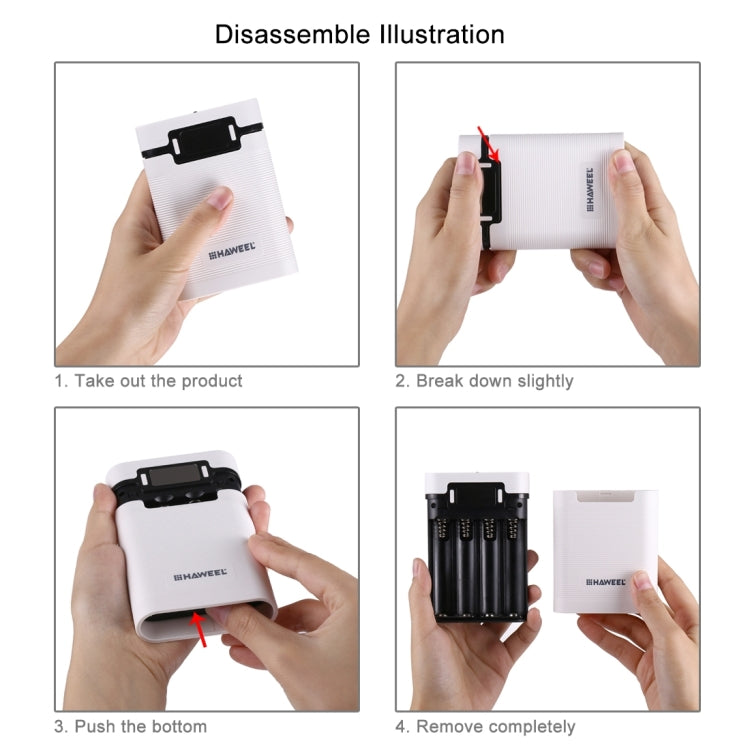 Disassemble Illustration

HAWEEL

1. Take out the product

HAWEEL

2. Break down slightly

HAWEEL

3. Push the bottom

HAWEEL

4. Remove completely