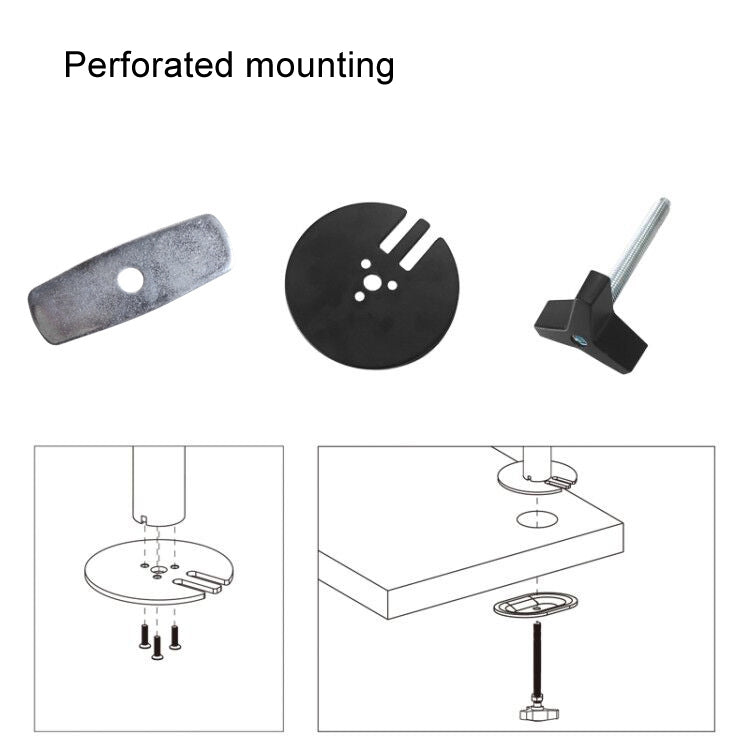 Perforated mounting