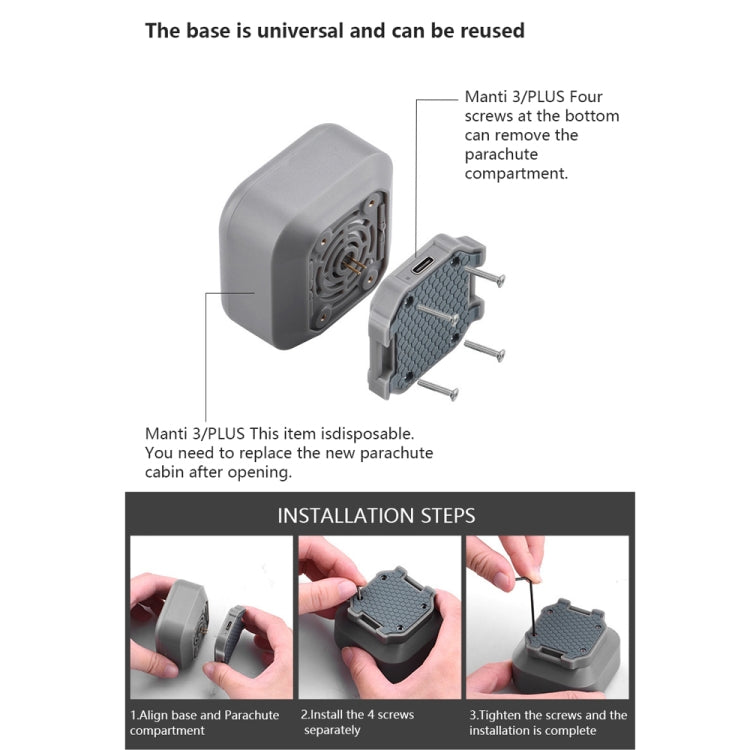 The base is universal and can be reused

Manti 3/PLUS Four screws at the bottom can remove the parachute compartment.

Manti 3/PLUS This item isdisposable. You need to replace the new parachute cabin after opening.

INSTALLATION STEPS

1.Align base and Parachute compartment

2.Install the 4 screws separately

3.Tighten the screws and the installation is complete