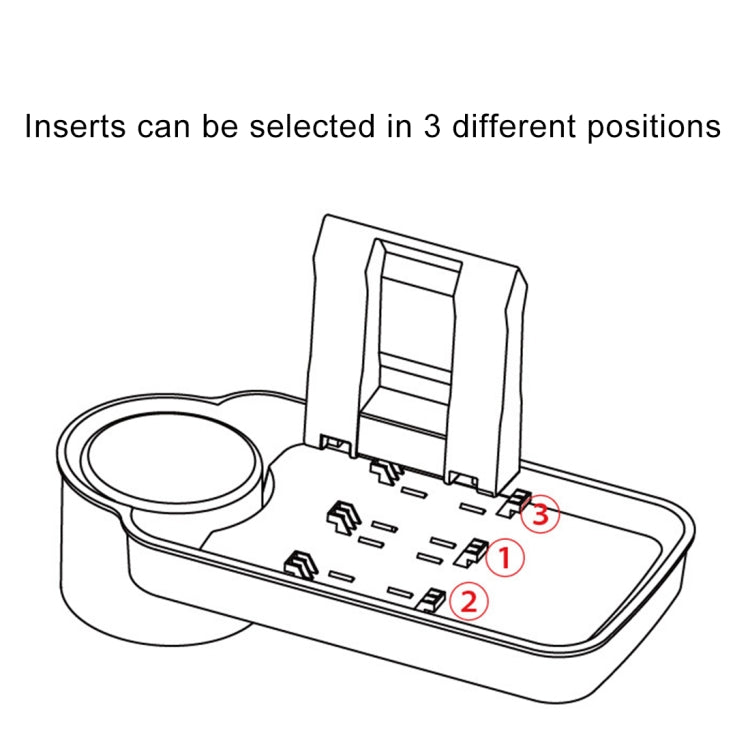 Inserts can be selected in 3 different positions

3
1
2