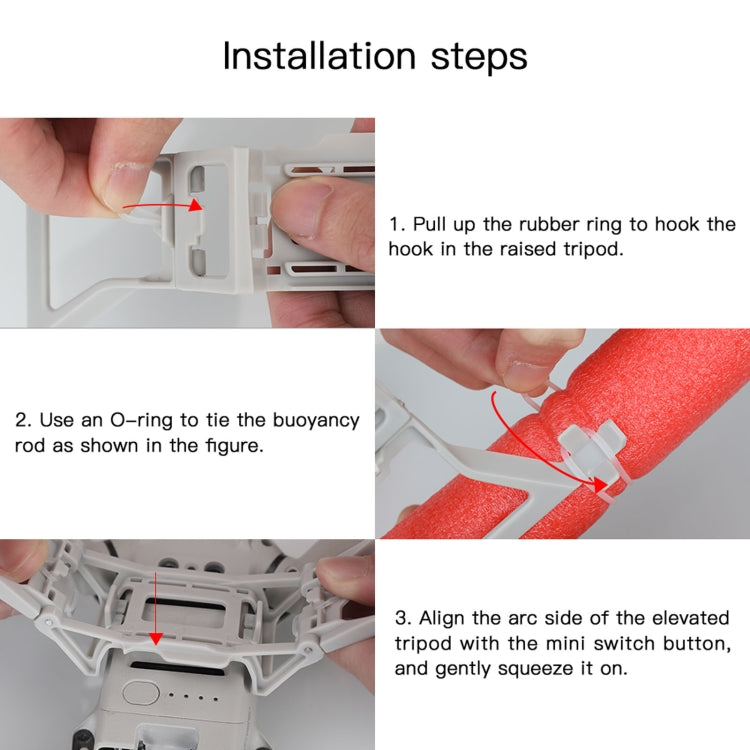 Installation steps

1. Pull up the rubber ring to hook the hook in the raised tripod.

2. Use an O-ring to tie the buoyancy rod as shown in the figure.

3. Align the arc side of the elevated tripod with the mini switch button, and gently squeeze it on.