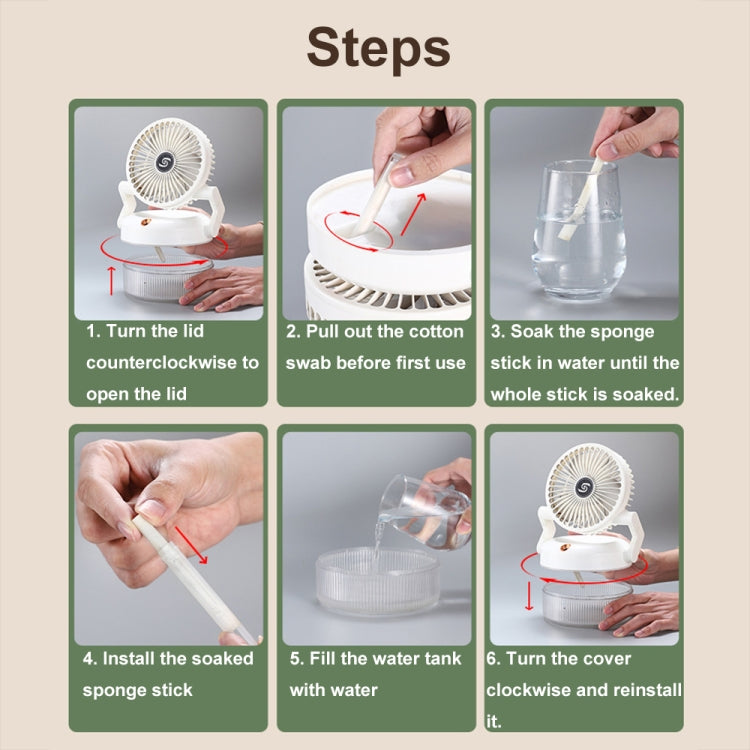 Steps

1. Turn the lid counterclockwise to open the lid

2. Pull out the cotton swab before first use

3. Soak the sponge stick in water until the whole stick is soaked.

4. Install the soaked sponge stick

5. Fill the water tank with water

6. Turn the cover clockwise and reinstall it.