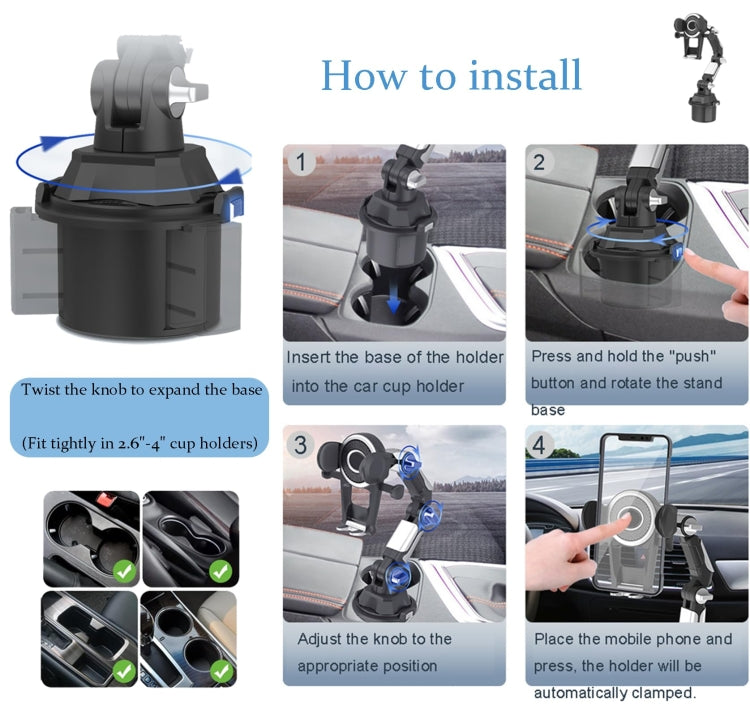 How to install

Twist the knob to expand the base

(Fit tightly in 2.6"-4" cup holders)

1

Insert the base of the holder into the car cup holder

2

Press and hold the "push" button and rotate the stand base

3

Adjust the knob to the appropriate position

4

Place the mobile phone and press, the holder will be automatically clamped.